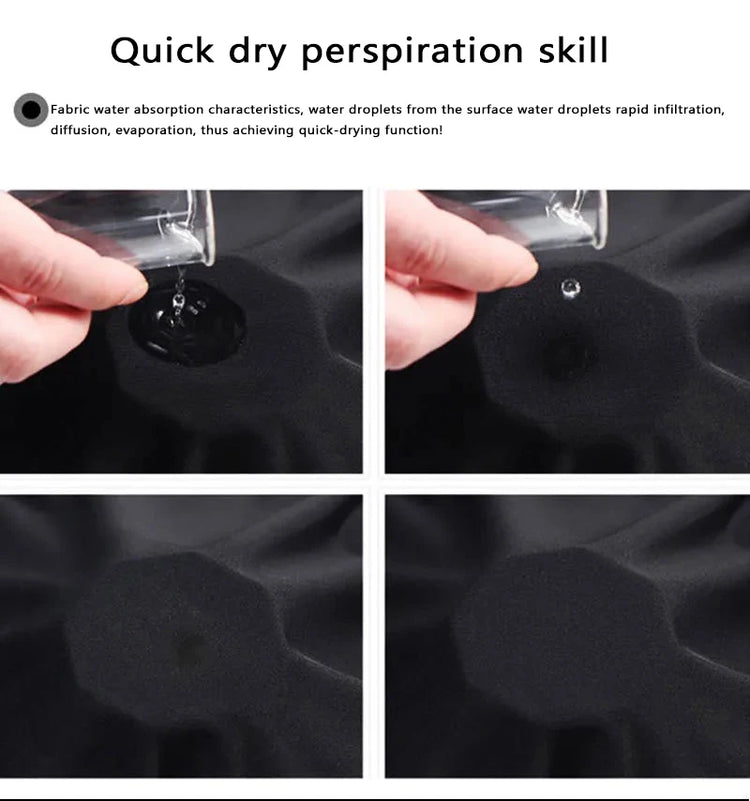 Quick dry perspiration skill

Fabric water absorption characteristics, water droplets from the surface water droplets rapid infiltration, diffusion, evaporation, thus achieving quick-drying function!